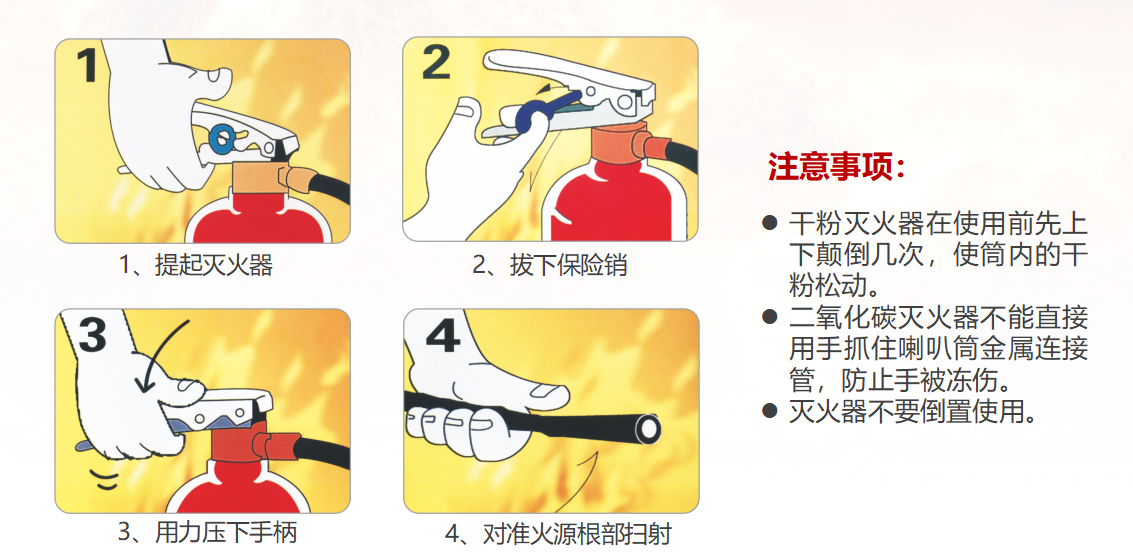 1

1、提起灭火器

2

2、拔下保险销

3

3、用力压下手柄

4

4、对准火源根部扫射

注意事项：

● 干粉灭火器在使用前先上下颠倒几次，使筒内的干粉松动。
● 二氧化碳灭火器不能直接用手抓住喇叭筒金属连接管，防止手被冻伤。
● 灭火器不要倒置使用。