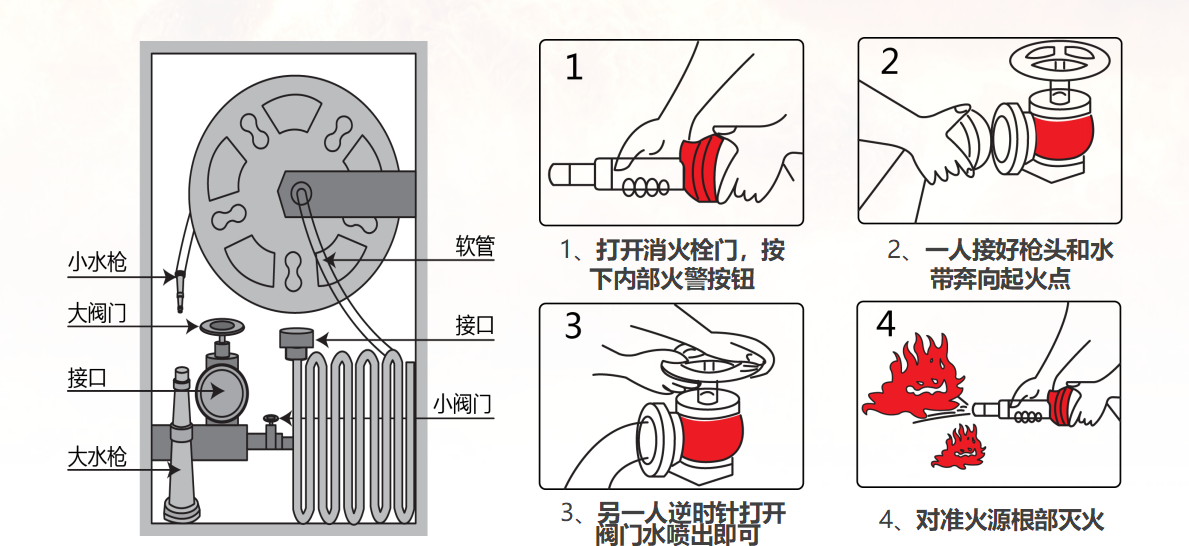 小水枪
大阀门
接口
大水枪
软管
接口
小阀门

1
1、打开消火栓门，按下内部火警按钮

2
2、一人接好枪头和水带奔向起火点

3
3、另一人逆时针打开阀门水喷出即可

4
4、对准火源根部灭火